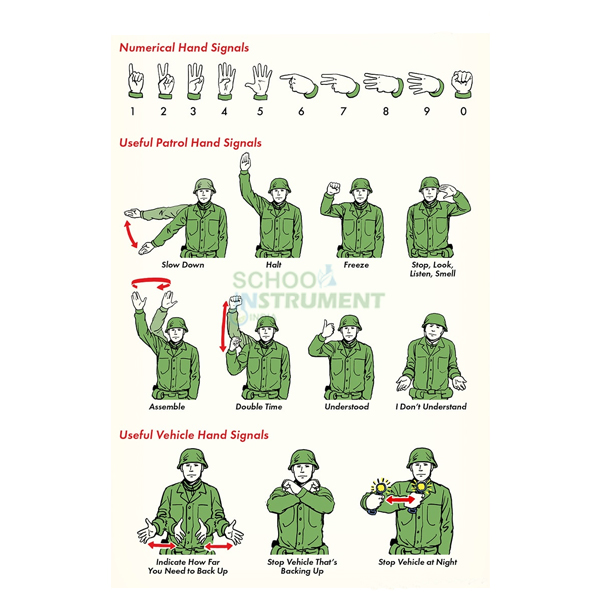 Numerical Hand Signals

1 2 3 4 5 6 7 8 9 0

Useful Patrol Hand Signals

Slow Down

Halt

Freeze

Stop, Look, Listen, Smell

SCHOOL INSTRUMENT INDIA

Assemble

Double Time

Understood

I Don't Understand

Useful Vehicle Hand Signals

Indicate How Far You Need to Back Up

Stop Vehicle That's Backing Up

Stop Vehicle at Night